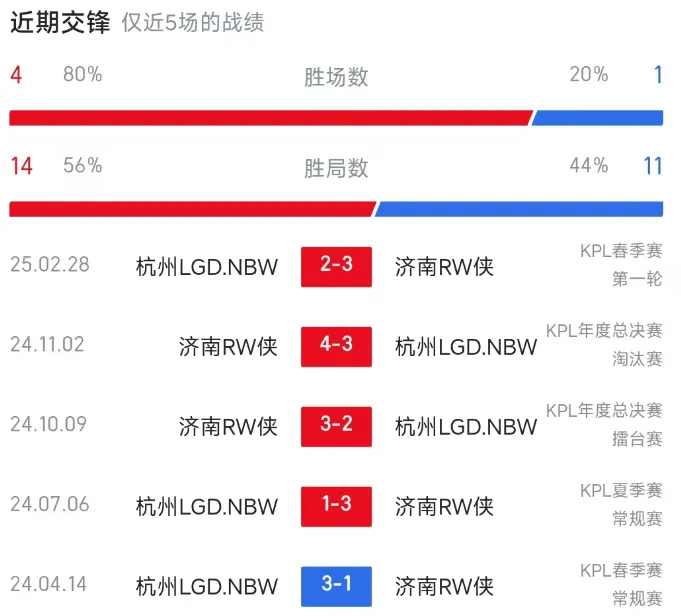 近期交锋 仅近5场的战绩

4 80% 胜场数 20% 1

14 56% 胜局数 44% 11

| | | | | |
|---|---|---|---|---|
| 25.02.28 | 杭州LGD.NBW | 2-3 | 济南RW侠 | KPL春季赛 第一轮 |
| 24.11.02 | 济南RW侠 | 4-3 | 杭州LGD.NBW | KPL年度总决赛 淘汰赛 |
| 24.10.09 | 济南RW侠 | 3-2 | 杭州LGD.NBW | KPL年度总决赛 擂台赛 |
| 24.07.06 | 杭州LGD.NBW | 1-3 | 济南RW侠 | KPL夏季赛 常规赛 |
| 24.04.14 | 杭州LGD.NBW | 3-1 | 济南RW侠 | KPL春季赛 常规赛 |